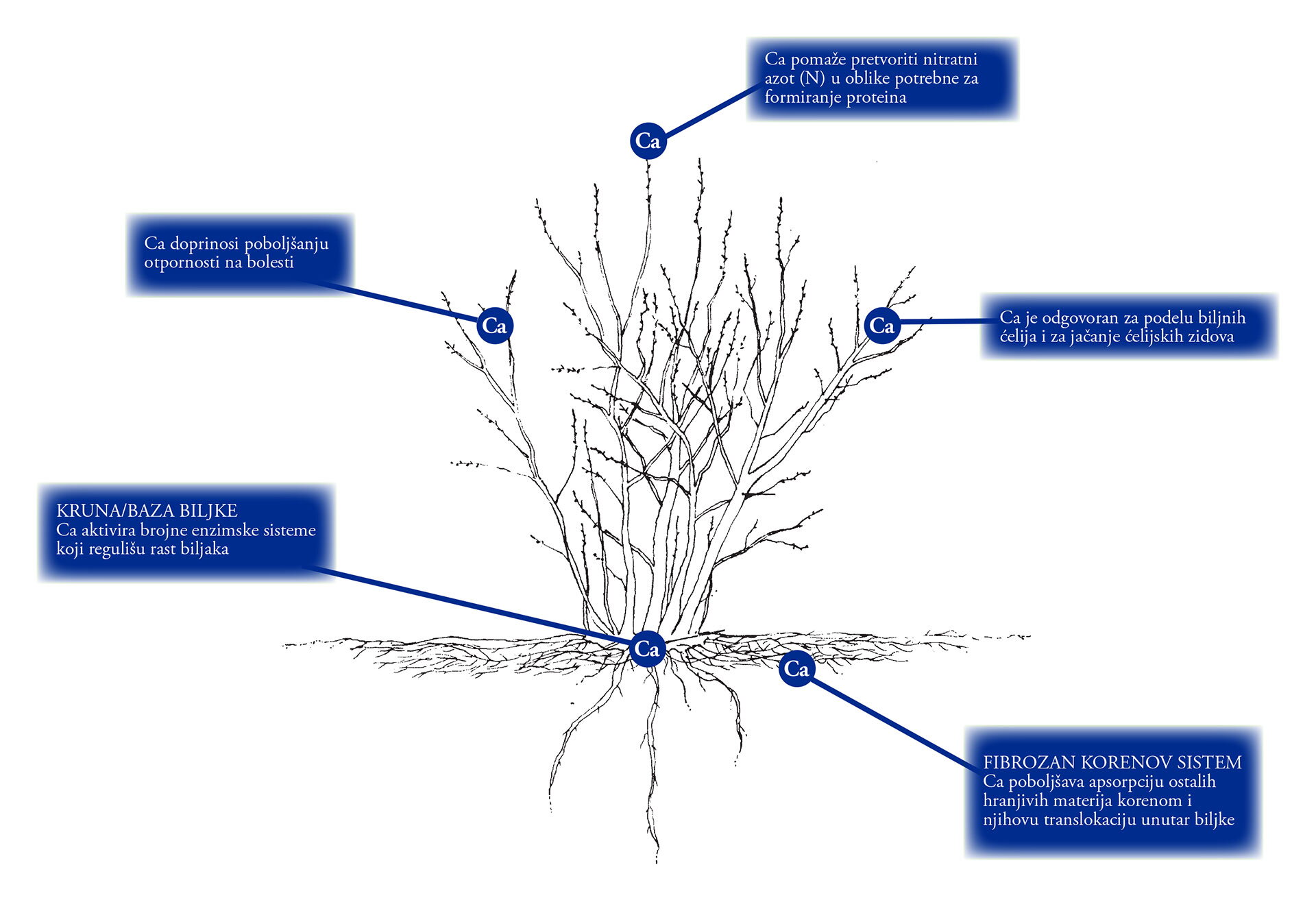 Ca pomaže pretvoriti nitratni azot (N) u oblike potrebne za formiranje proteina

Ca

Ca doprinosi poboljšanju otpornosti na bolesti

Ca

Ca

Ca je odgovoran za podelu biljnih ćelija i za jačanje ćelijskih zidova

KRUNA/BAZA BILJKE
Ca aktivira brojne enzimske sisteme koji regulišu rast biljaka

Ca

Ca

FIBROZAN KORENOV SISTEM
Ca poboljšava apsorpciju ostalih hranjivih materija korenom i njihovu translokaciju unutar biljke